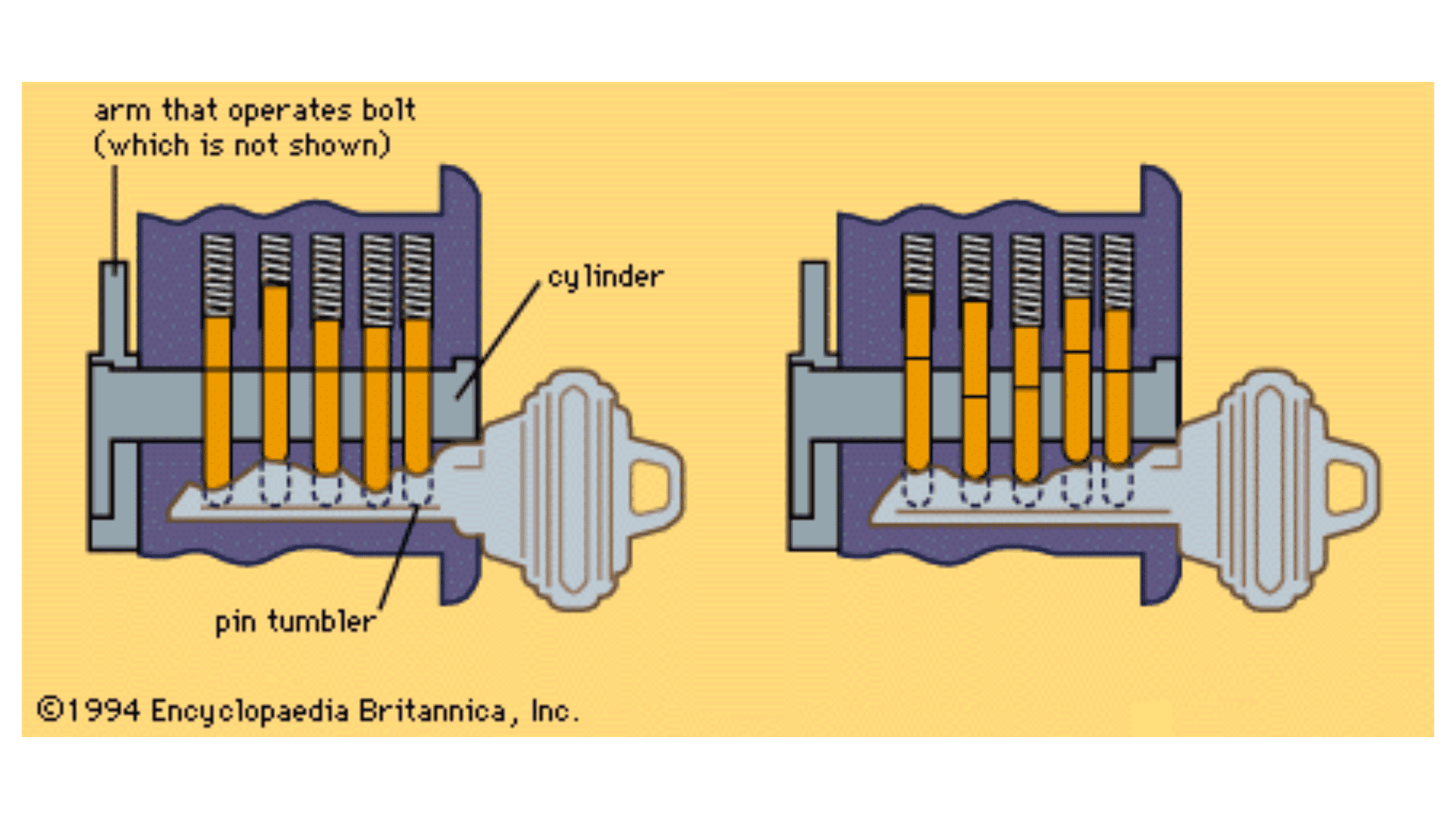 arm that operates bolt (which is not shown)

cylinder

pin tumbler

©1994 Encyclopaedia Britannica, Inc.